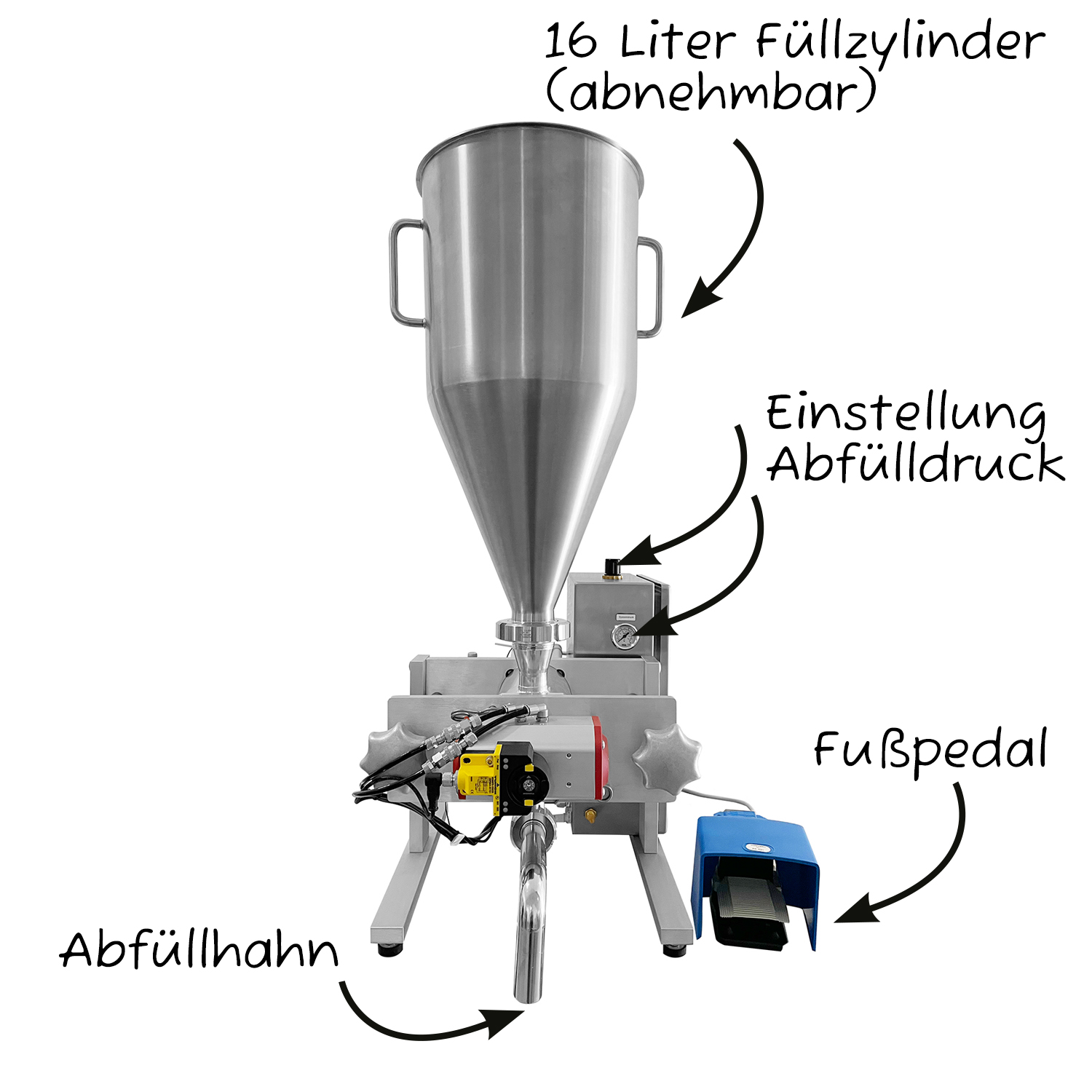 16 Liter Füllzylinder (abnehmbar)

Einstellung Abfülldruck

Fußpedal

Abfüllhahn